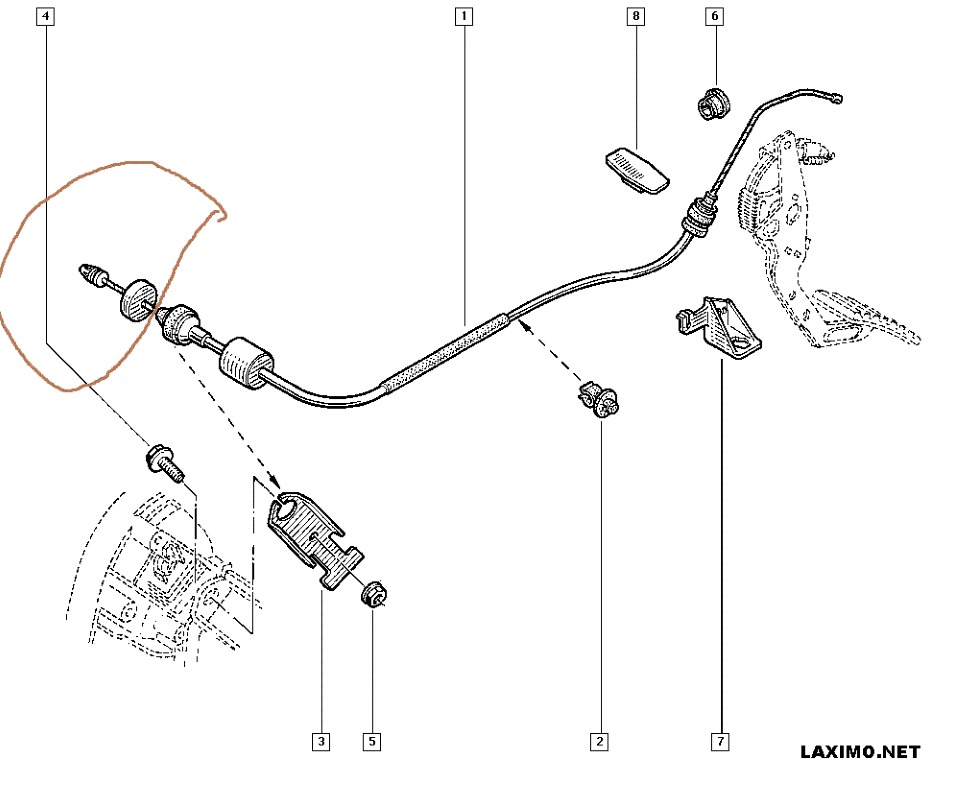 4
1
8
6
3
5
2
7
LAXIMO.NET