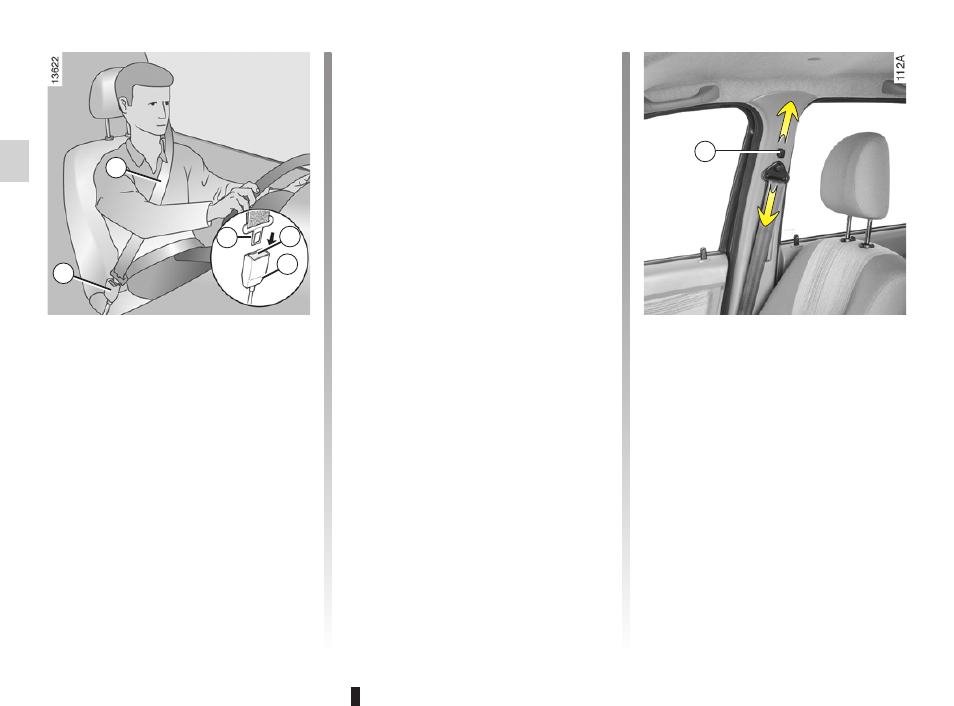 13622

112A